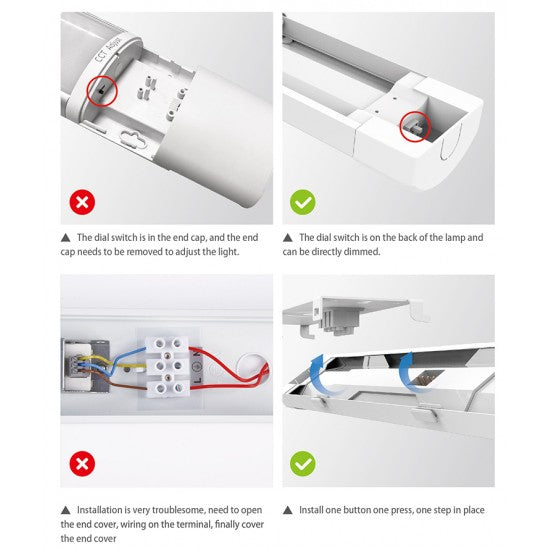 CCT Adjust

▲ The dial switch is in the end cap, and the end cap needs to be removed to adjust the light.

▲ The dial switch is on the back of the lamp and can be directly dimmed.

L N

▲ Installation is very troublesome, need to open the end cover, wiring on the terminal, finally cover the end cover

▲ Install one button one press, one step in place